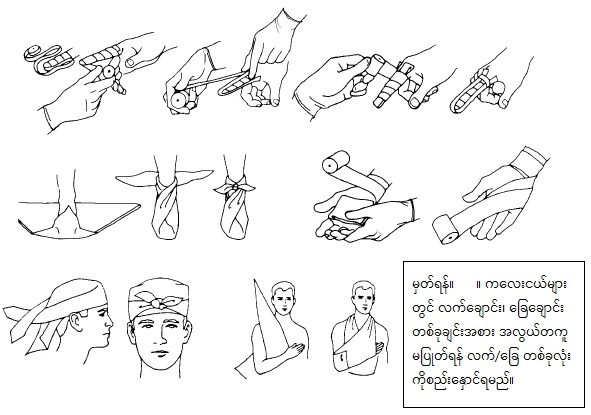 မှတ်ရန်။ ။ ကလေးငယ်များတွင် လက်ချောင်း၊ ခြေချောင်း တစ်ခုချင်းအစား အလွယ်တကူ မပြုတ်ရန် လက်/ခြေ တစ်ခုလုံး ကိုစည်းနှောင်ရမည်။